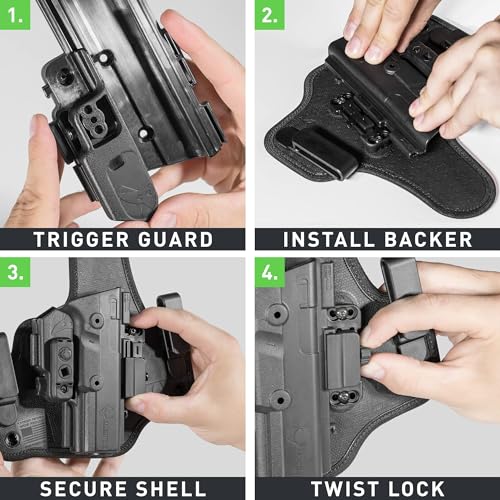 1.
TRIGGER GUARD

2.
INSTALL BACKER

3.
SECURE SHELL

4.
TWIST LOCK