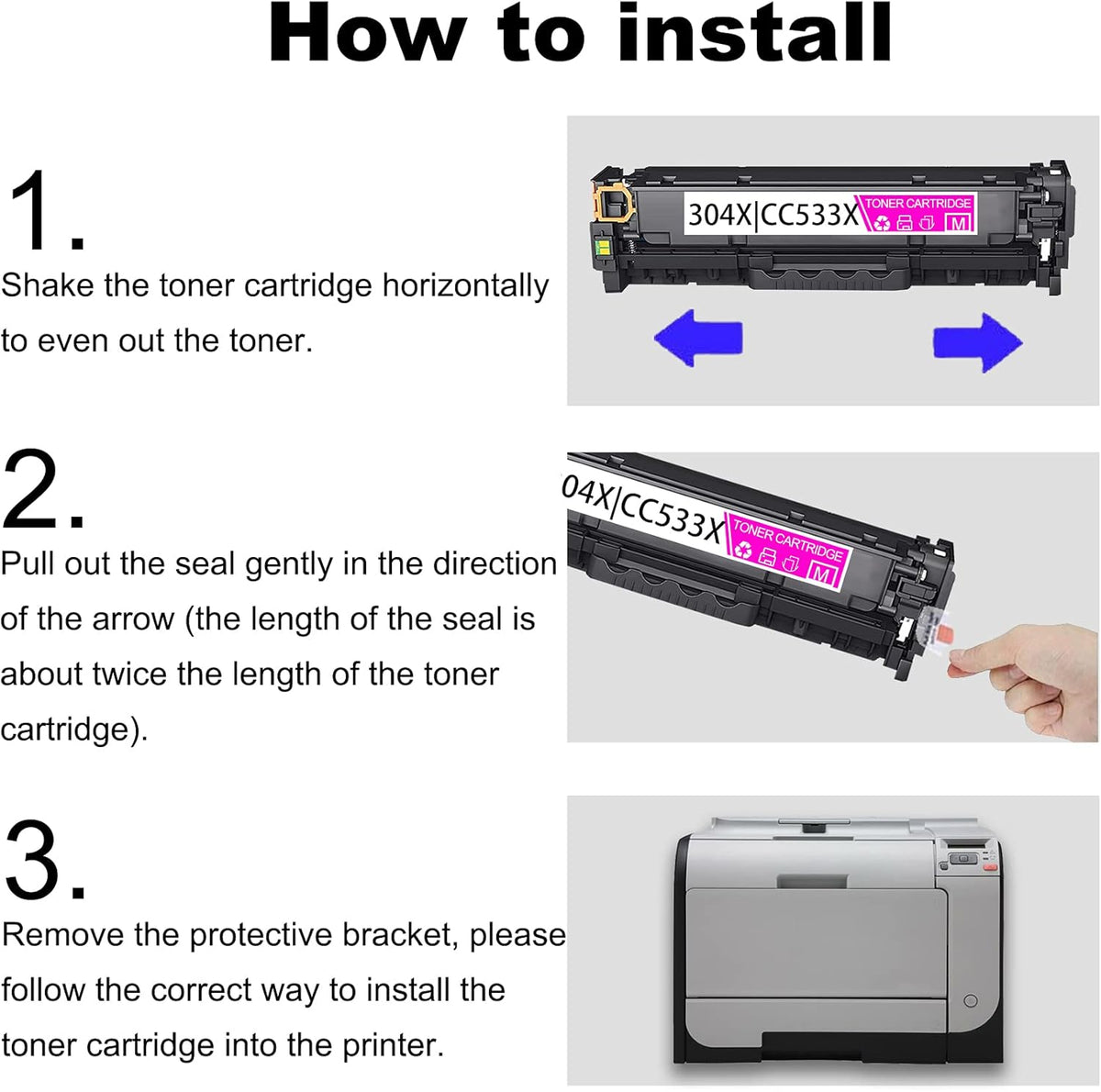 How to install

1.
Shake the toner cartridge horizontally to even out the toner.

304X|CC533X TONER CARTRIDGE M

2.
Pull out the seal gently in the direction of the arrow (the length of the seal is about twice the length of the toner cartridge).

04X|CC533X TONER CARTRIDGE M

3.
Remove the protective bracket, please follow the correct way to install the toner cartridge into the printer.